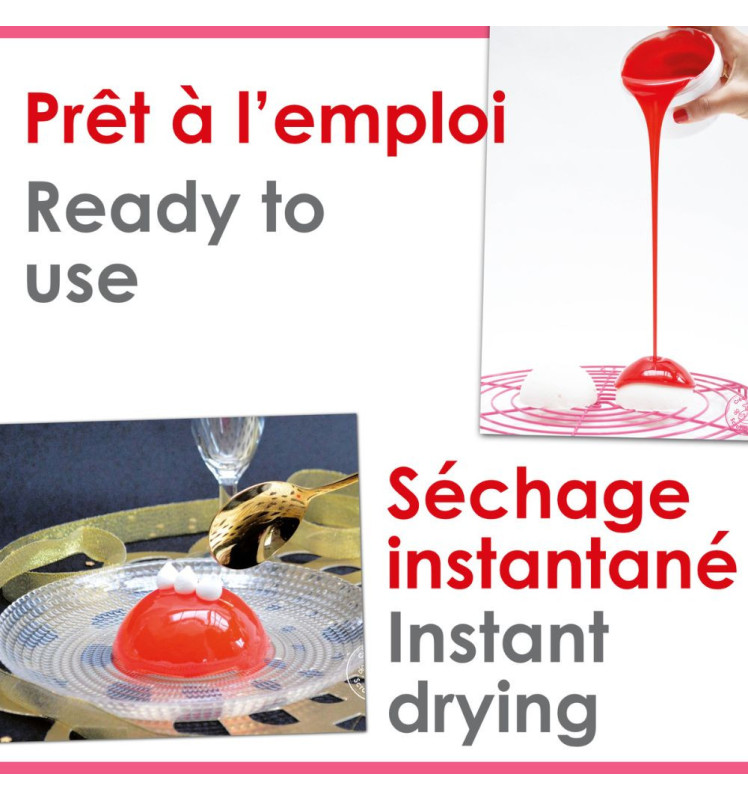 Prêt à l'emploi
Ready to use

Séchage instantané
Instant drying