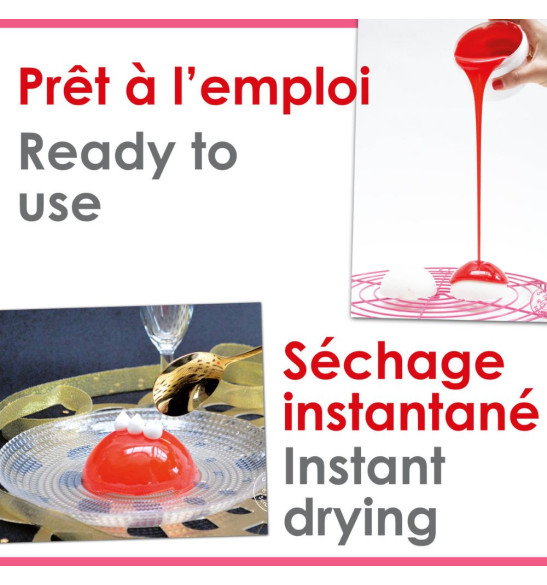 Prêt à l'emploi
Ready to use

Séchage instantané
Instant drying